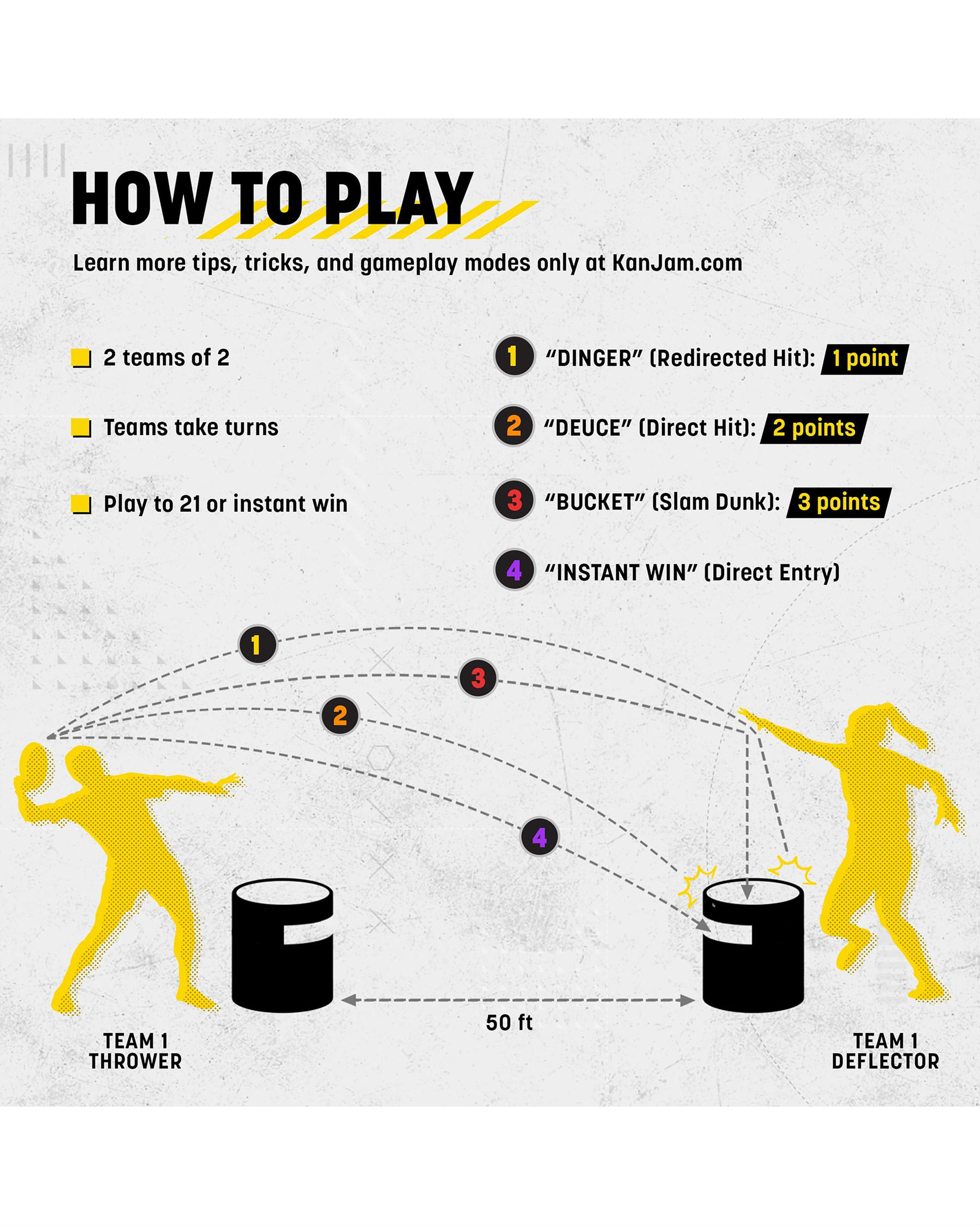 HOW TO PLAY

Learn more tips, tricks, and gameplay modes only at KanJam.com

2 teams of 2

Teams take turns

Play to 21 or instant win

1 "DINGER" (Redirected Hit): 1 point

2 "DEUCE" (Direct Hit): 2 points

3 "BUCKET" (Slam Dunk): 3 points

4 "INSTANT WIN" (Direct Entry)

1

3

2

4

50 ft

TEAM 1 THROWER

TEAM 1 DEFLECTOR